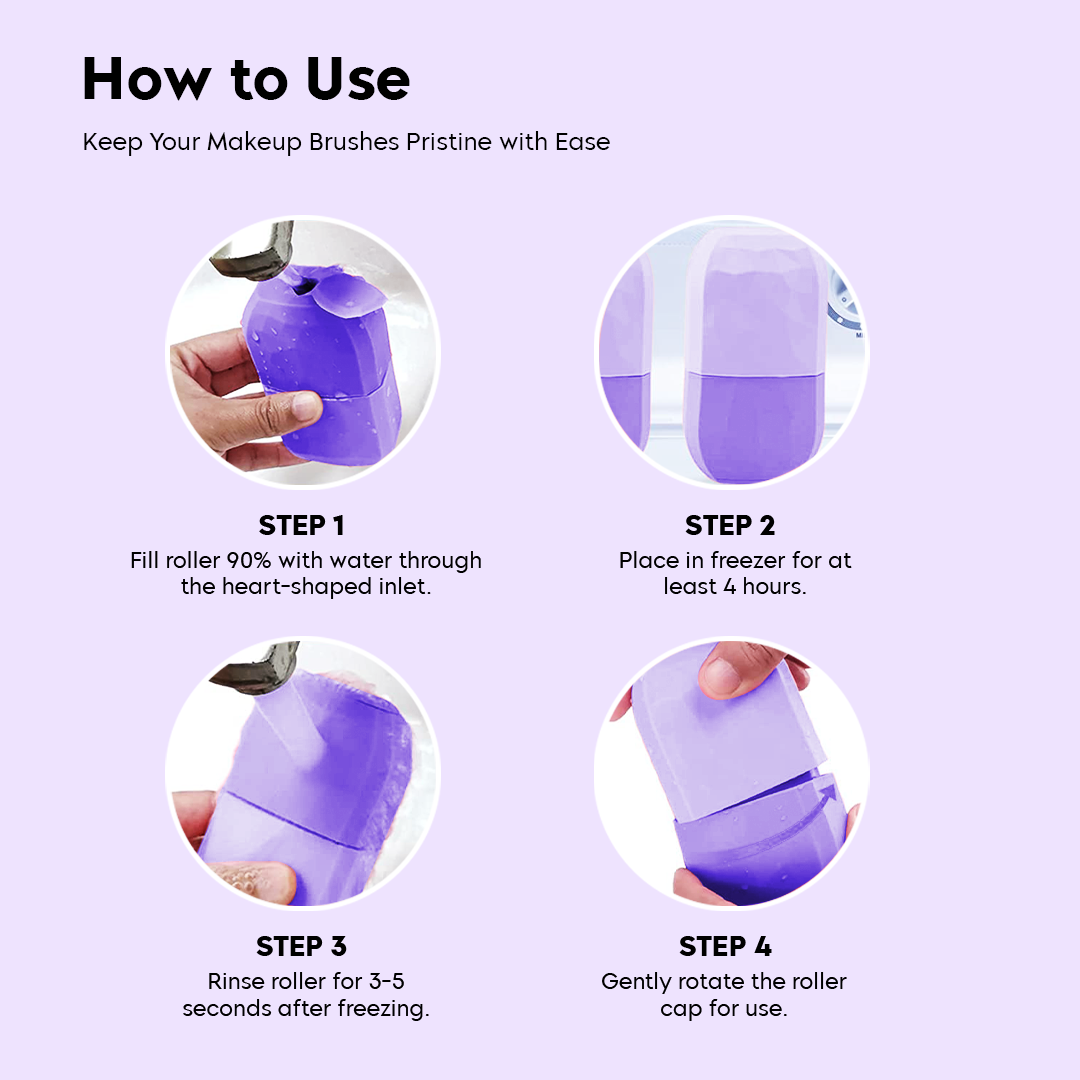 How to Use

Keep Your Makeup Brushes Pristine with Ease

STEP 1
Fill roller 90% with water through the heart-shaped inlet.

STEP 2
Place in freezer for at least 4 hours.

STEP 3
Rinse roller for 3-5 seconds after freezing.

STEP 4
Gently rotate the roller cap for use.