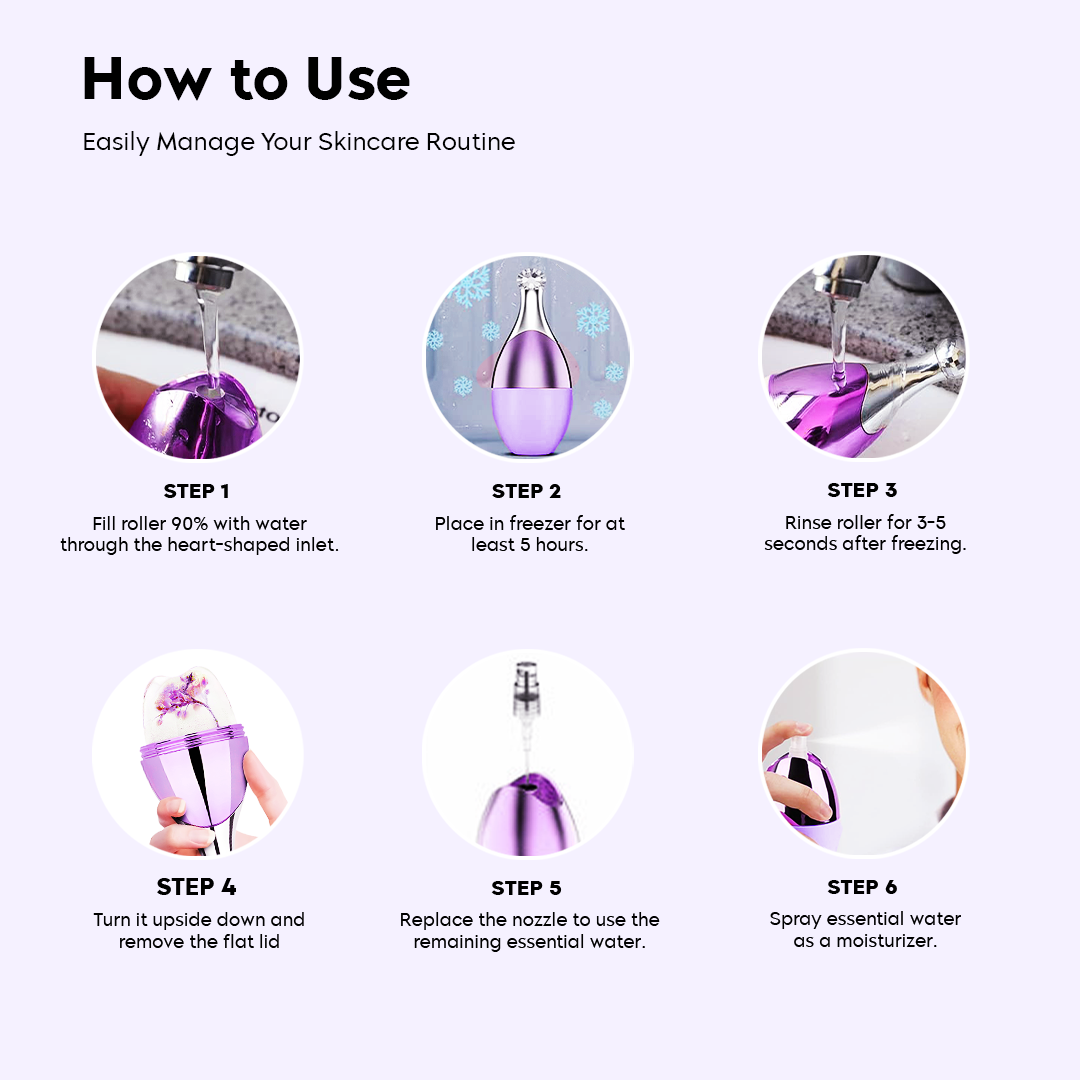 How to Use

Easily Manage Your Skincare Routine

STEP 1
Fill roller 90% with water through the heart-shaped inlet.

STEP 2
Place in freezer for at least 5 hours.

STEP 3
Rinse roller for 3-5 seconds after freezing.

STEP 4
Turn it upside down and remove the flat lid

STEP 5
Replace the nozzle to use the remaining essential water.

STEP 6
Spray essential water as a moisturizer.